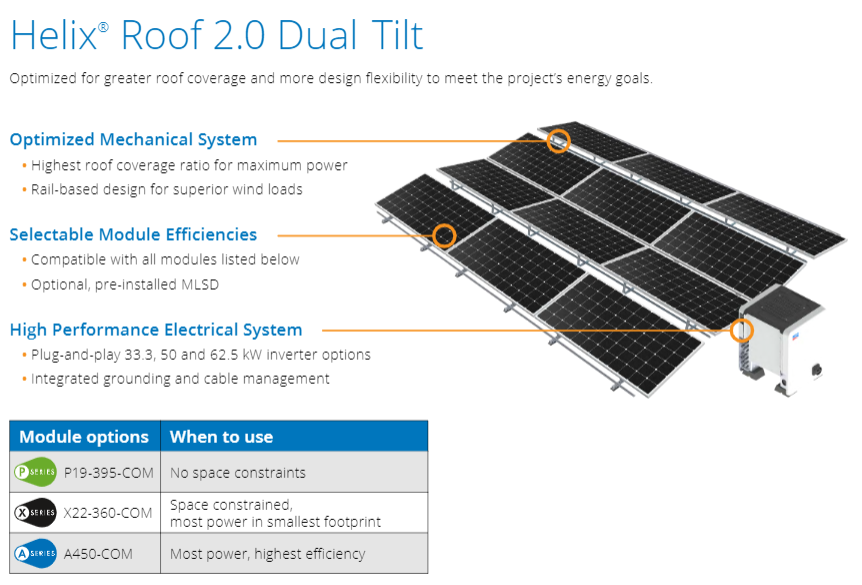 Helix® Roof 2.0 Dual Tilt

Optimized for greater roof coverage and more design flexibility to meet the project's energy goals.

Optimized Mechanical System
• Highest roof coverage ratio for maximum power
• Rail-based design for superior wind loads

Selectable Module Efficiencies
• Compatible with all modules listed below
• Optional, pre-installed MLSD

High Performance Electrical System
• Plug-and-play 33.3, 50 and 62.5 kW inverter options
• Integrated grounding and cable management

| Module options | When to use |
|---|---|
| P SERIES P19-395-COM | No space constraints |
| X SERIES X22-360-COM | Space constrained, most power in smallest footprint |
| A SERIES A450-COM | Most power, highest efficiency |