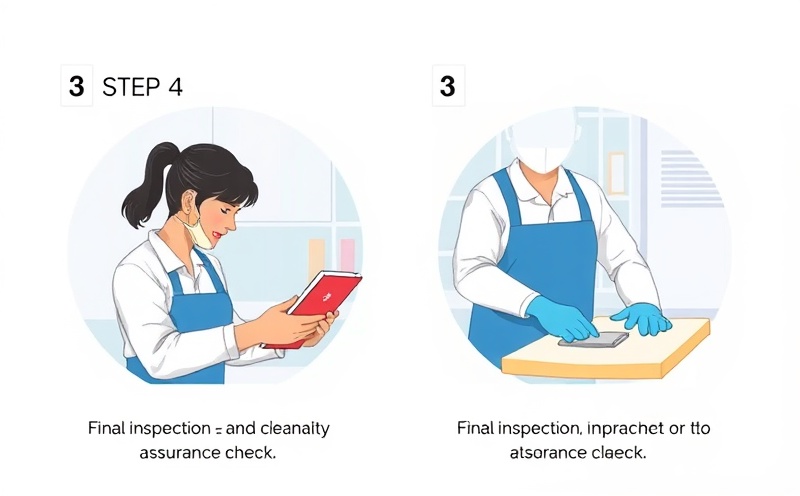 3 STEP 4

Final inspection = and cleanaity assurance check.

3

Final inspection, inprachet or tto atsorance claeck.