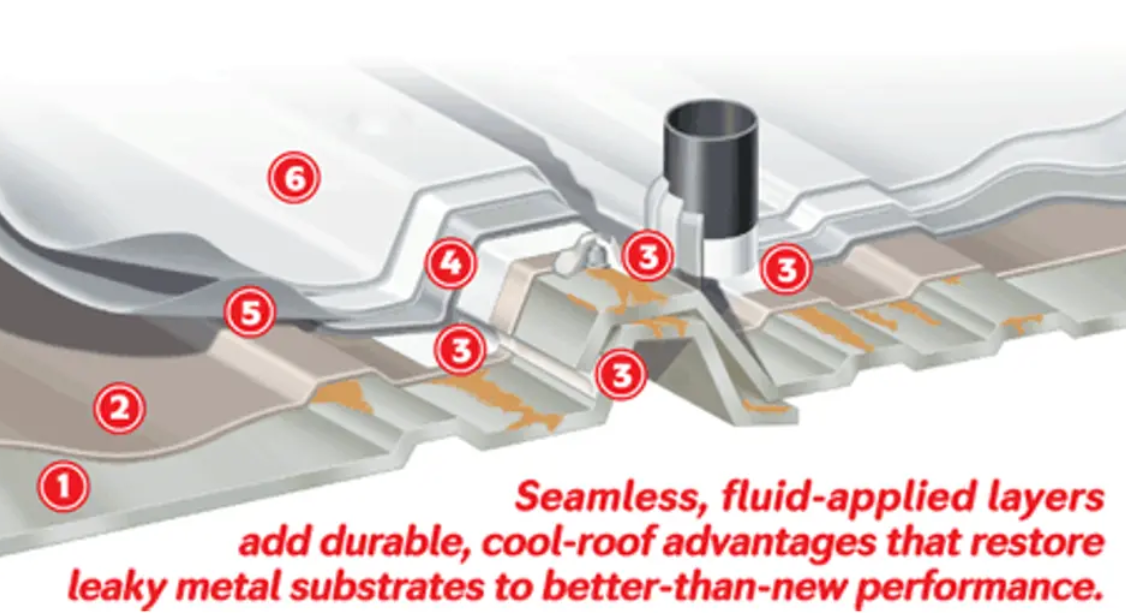 6
4
3
3
5
3
3
2
1

Seamless, fluid-applied layers add durable, cool-roof advantages that restore leaky metal substrates to better-than-new performance.