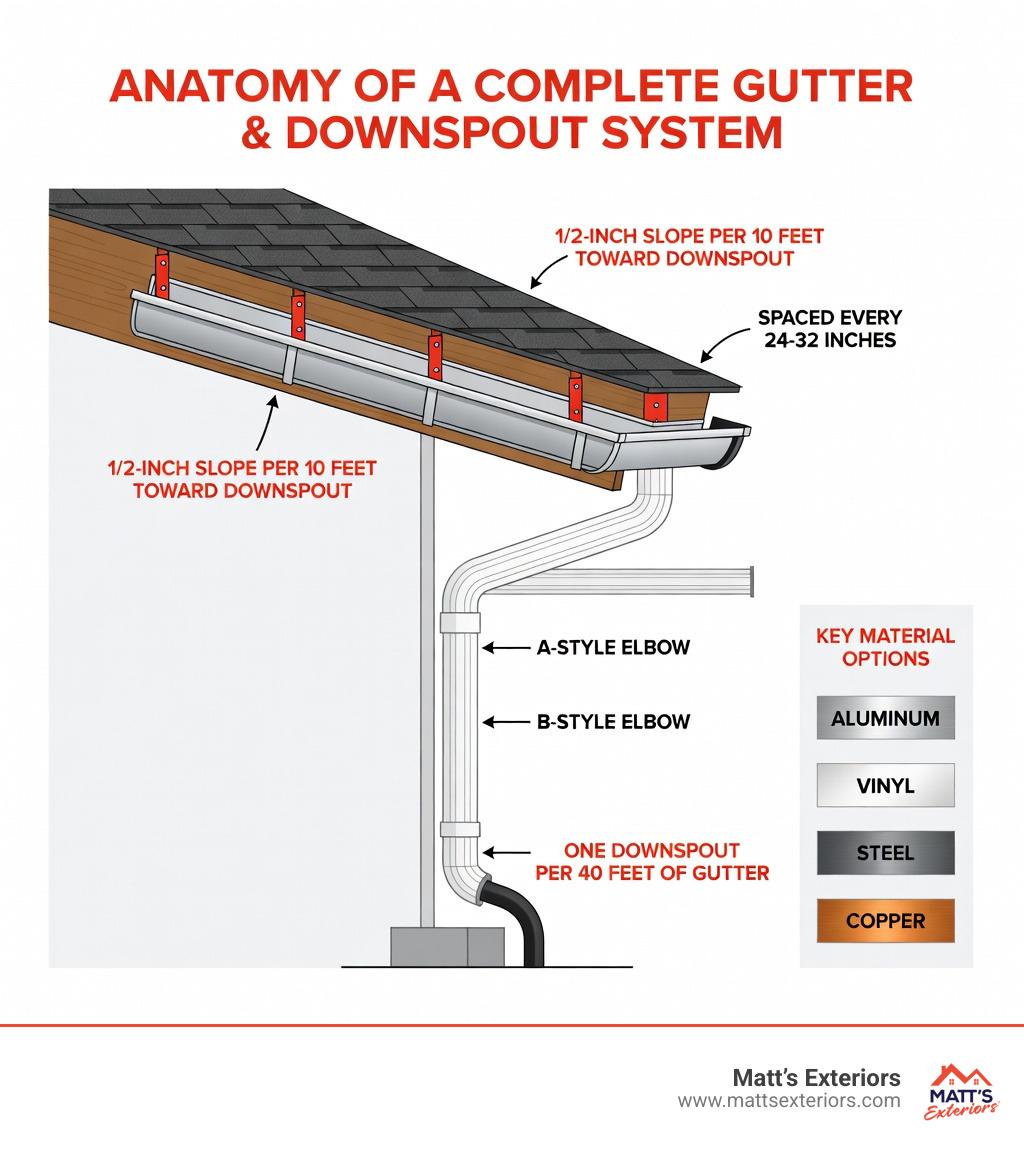 ANATOMY OF A COMPLETE GUTTER & DOWNSPOUT SYSTEM

1/2-INCH SLOPE PER 10 FEET TOWARD DOWNSPOUT

SPACED EVERY 24-32 INCHES

1/2-INCH SLOPE PER 10 FEET TOWARD DOWNSPOUT

A-STYLE ELBOW

B-STYLE ELBOW

ONE DOWNSPOUT PER 40 FEET OF GUTTER

KEY MATERIAL OPTIONS

ALUMINUM

VINYL

STEEL

COPPER

Matt's Exteriors
www.mattsexteriors.com

MATT'S Exteriors