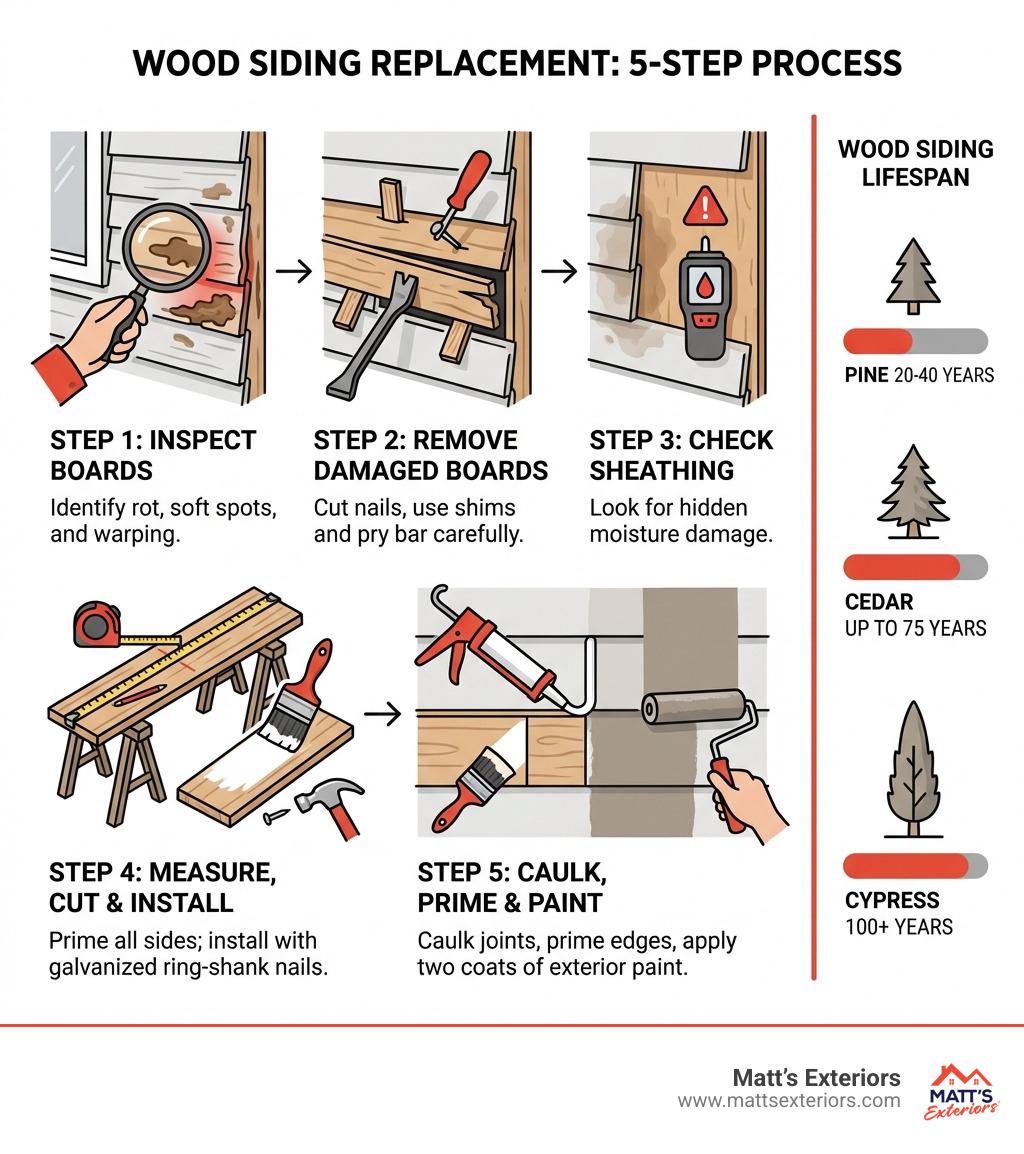 WOOD SIDING REPLACEMENT: 5-STEP PROCESS

STEP 1: INSPECT BOARDS
Identify rot, soft spots, and warping.

STEP 2: REMOVE DAMAGED BOARDS
Cut nails, use shims and pry bar carefully.

STEP 3: CHECK SHEATHING
Look for hidden moisture damage.

STEP 4: MEASURE, CUT & INSTALL
Prime all sides; install with galvanized ring-shank nails.

STEP 5: CAULK, PRIME & PAINT
Caulk joints, prime edges, apply two coats of exterior paint.

WOOD SIDING LIFESPAN

PINE 20-40 YEARS

CEDAR
UP TO 75 YEARS

CYPRESS
100+ YEARS

Matt's Exteriors
www.mattsexteriors.com

MATT'S Exteriors