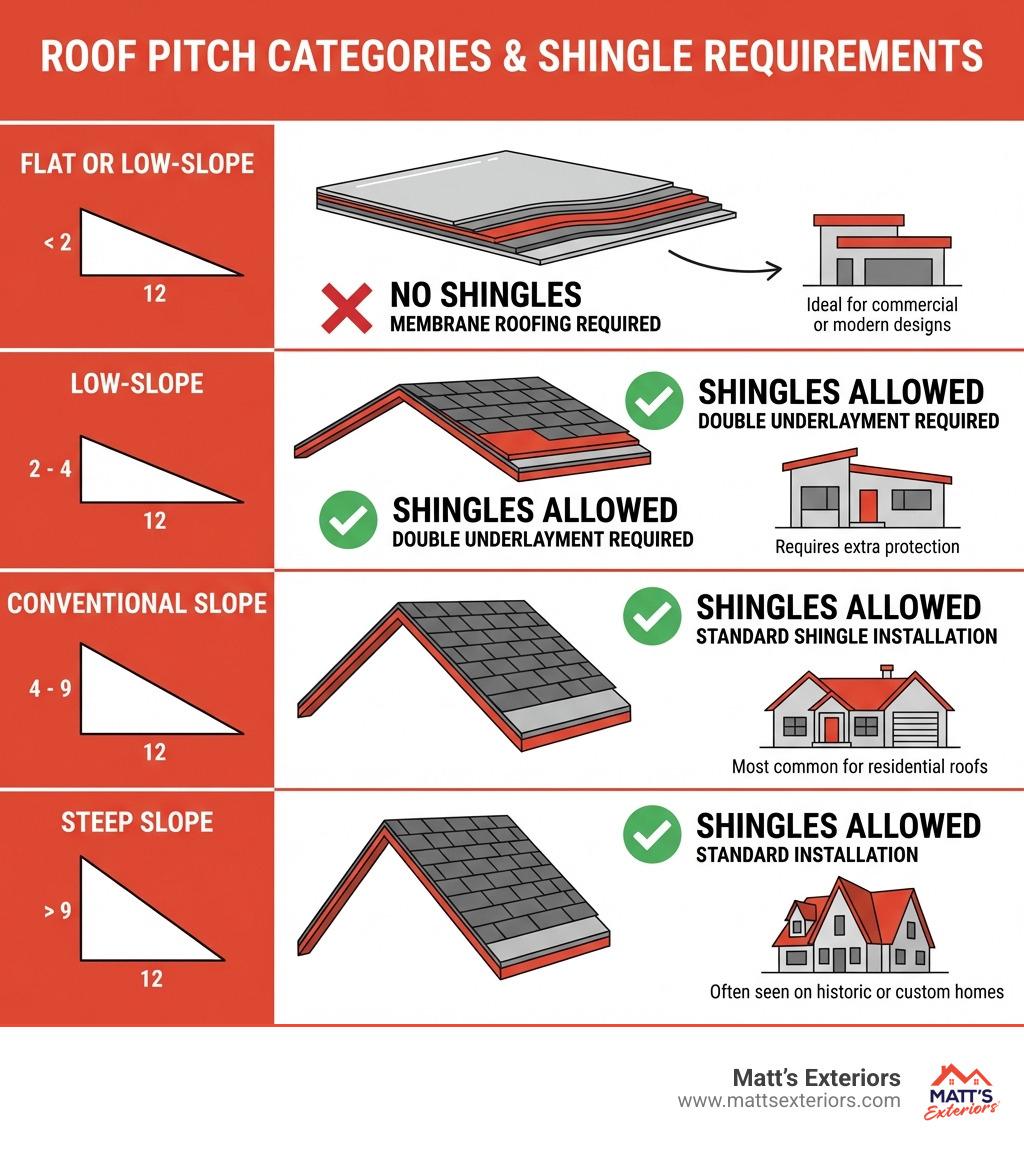 ROOF PITCH CATEGORIES & SHINGLE REQUIREMENTS

FLAT OR LOW-SLOPE

< 2

12

NO SHINGLES
MEMBRANE ROOFING REQUIRED

Ideal for commercial or modern designs

LOW-SLOPE

2 - 4

12

SHINGLES ALLOWED
DOUBLE UNDERLAYMENT REQUIRED

SHINGLES ALLOWED
DOUBLE UNDERLAYMENT REQUIRED

Requires extra protection

CONVENTIONAL SLOPE

4 - 9

12

SHINGLES ALLOWED
STANDARD SHINGLE INSTALLATION

Most common for residential roofs

STEEP SLOPE

> 9

12

SHINGLES ALLOWED
STANDARD INSTALLATION

Often seen on historic or custom homes

Matt's Exteriors
www.mattsexteriors.com

MATT'S
Exteriors