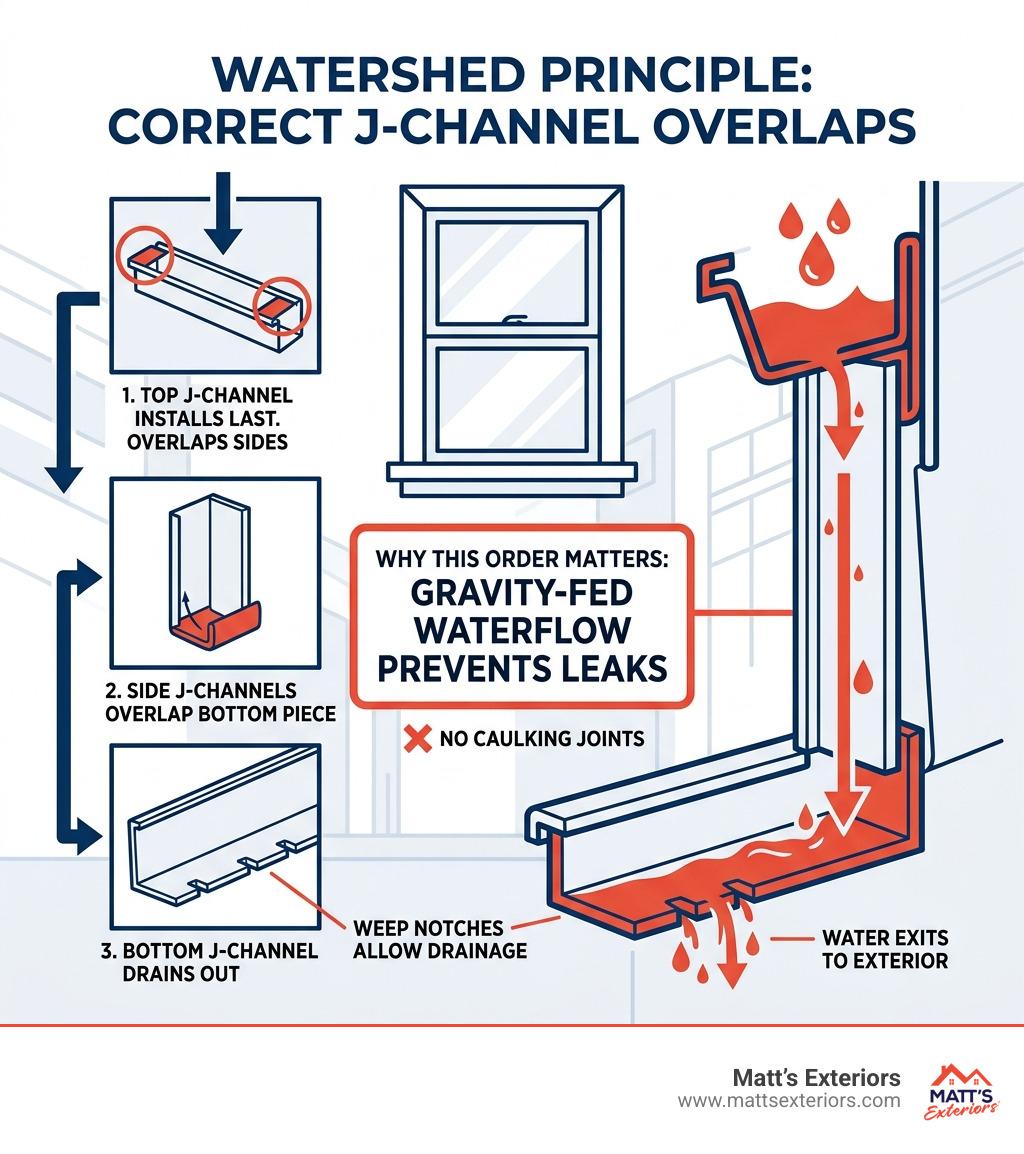 WATERSHED PRINCIPLE: CORRECT J-CHANNEL OVERLAPS

1. TOP J-CHANNEL INSTALLS LAST. OVERLAPS SIDES

2. SIDE J-CHANNELS OVERLAP BOTTOM PIECE

3. BOTTOM J-CHANNEL DRAINS OUT

WHY THIS ORDER MATTERS:
GRAVITY-FED WATERFLOW PREVENTS LEAKS

NO CAULKING JOINTS

WEEP NOTCHES ALLOW DRAINAGE

WATER EXITS TO EXTERIOR

Matt's Exteriors
www.mattsexteriors.com

MATT'S Exteriors